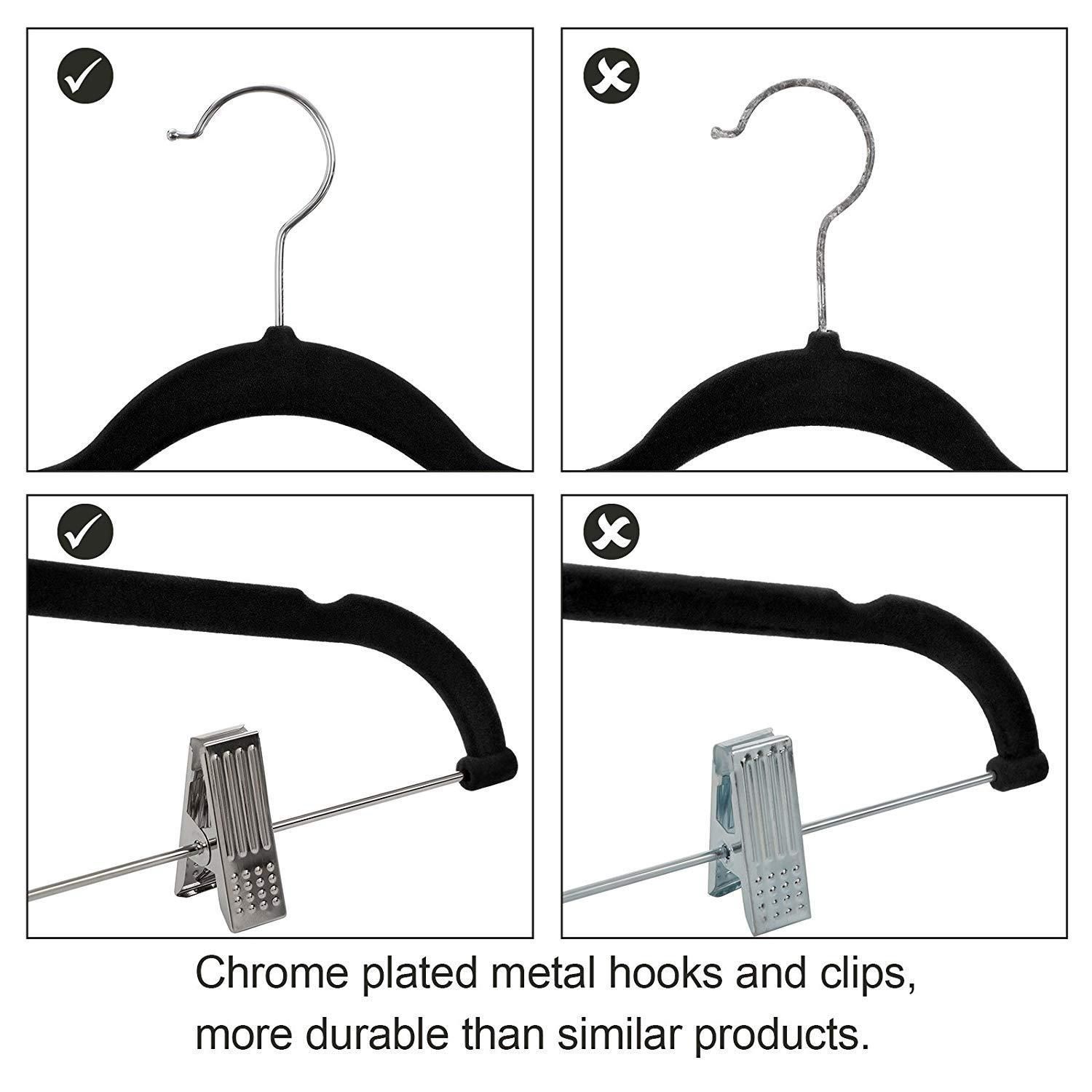 Chrome plated metal hooks and clips, more durable than similar products.